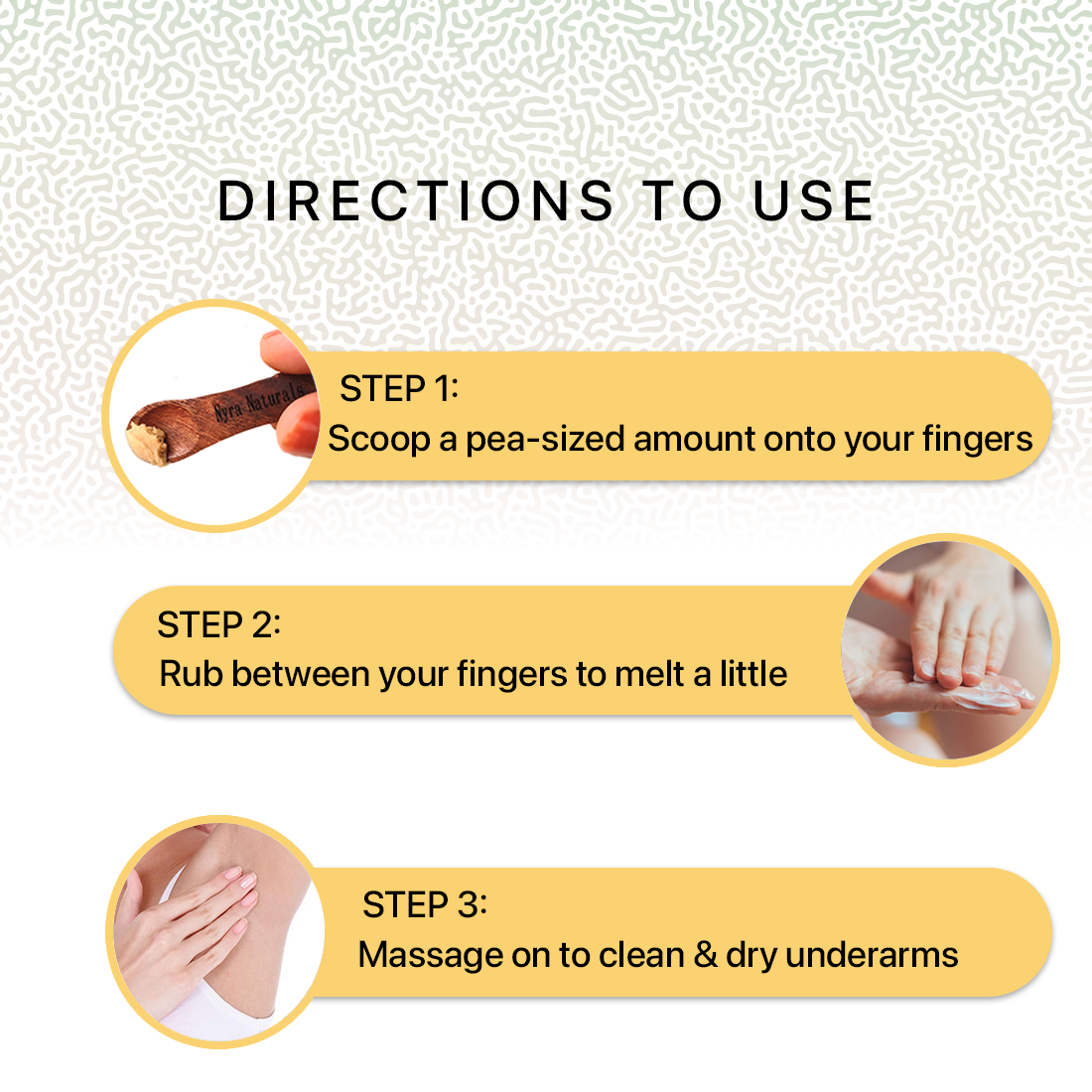 DIRECTIONS TO USE

Nyra Naturals

STEP 1:
Scoop a pea-sized amount onto your fingers

STEP 2:
Rub between your fingers to melt a little

STEP 3:
Massage on to clean & dry underarms