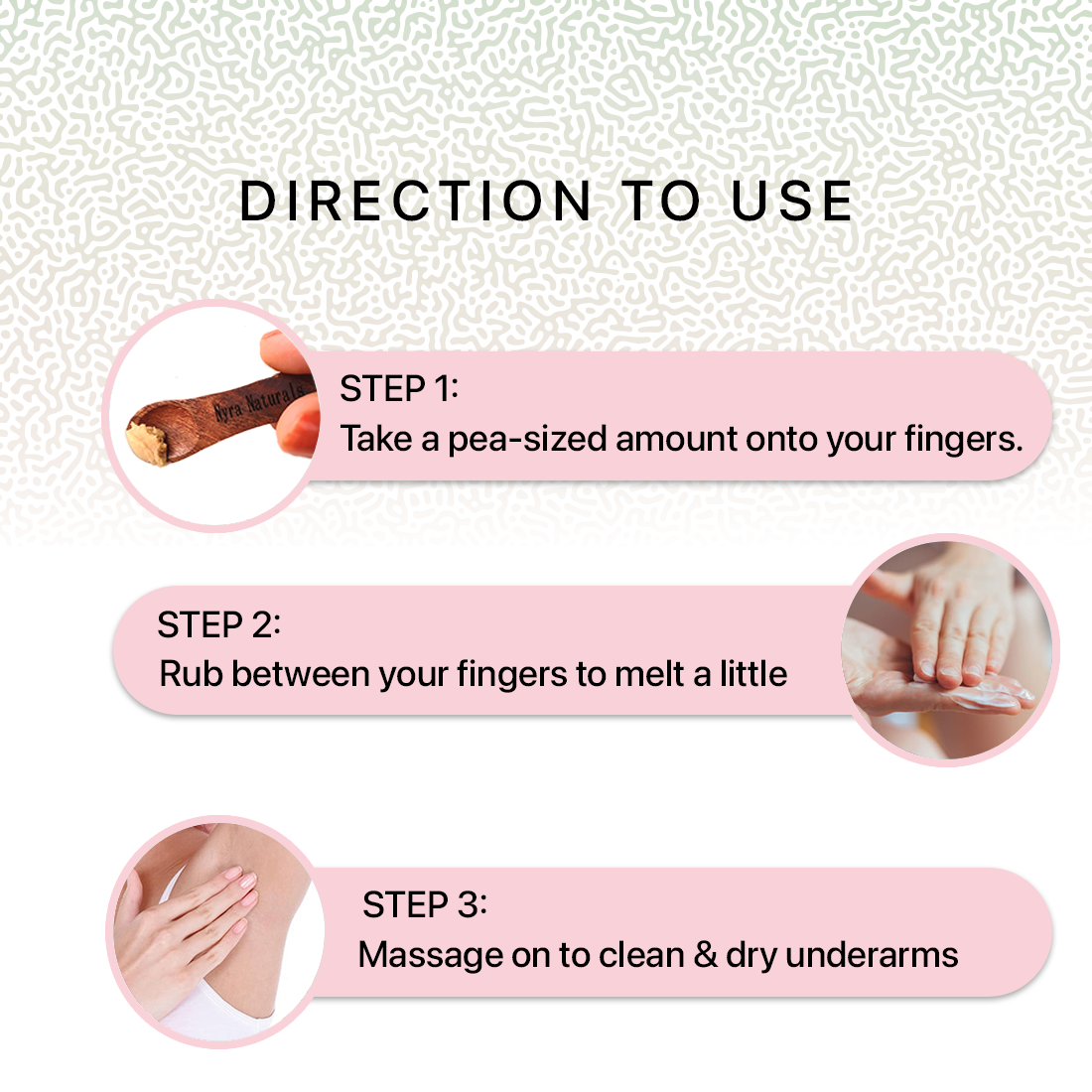 DIRECTION TO USE

Nyra Naturals

STEP 1:
Take a pea-sized amount onto your fingers.

STEP 2:
Rub between your fingers to melt a little

STEP 3:
Massage on to clean & dry underarms