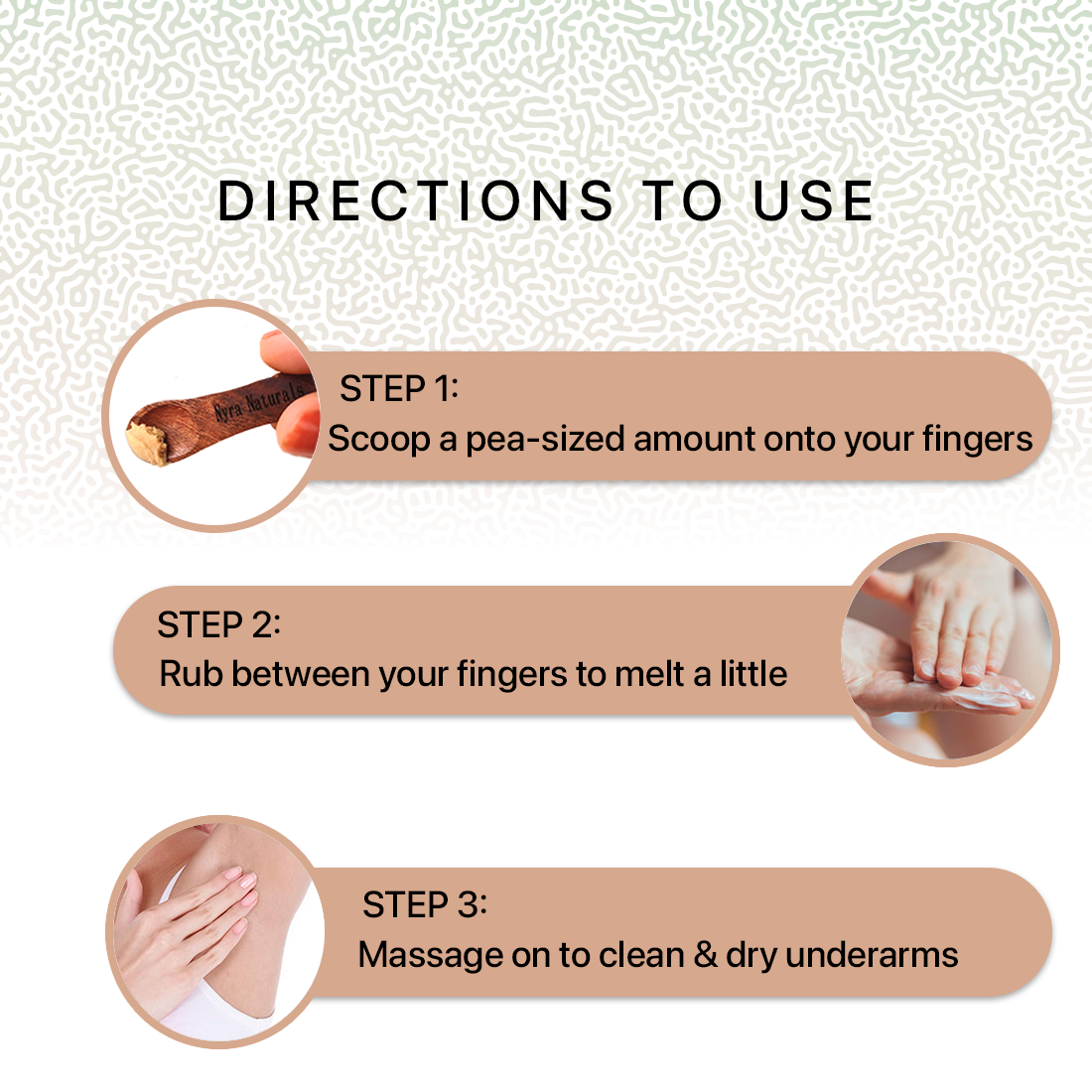 DIRECTIONS TO USE

Nyra Naturals

STEP 1:
Scoop a pea-sized amount onto your fingers

STEP 2:
Rub between your fingers to melt a little

STEP 3:
Massage on to clean & dry underarms