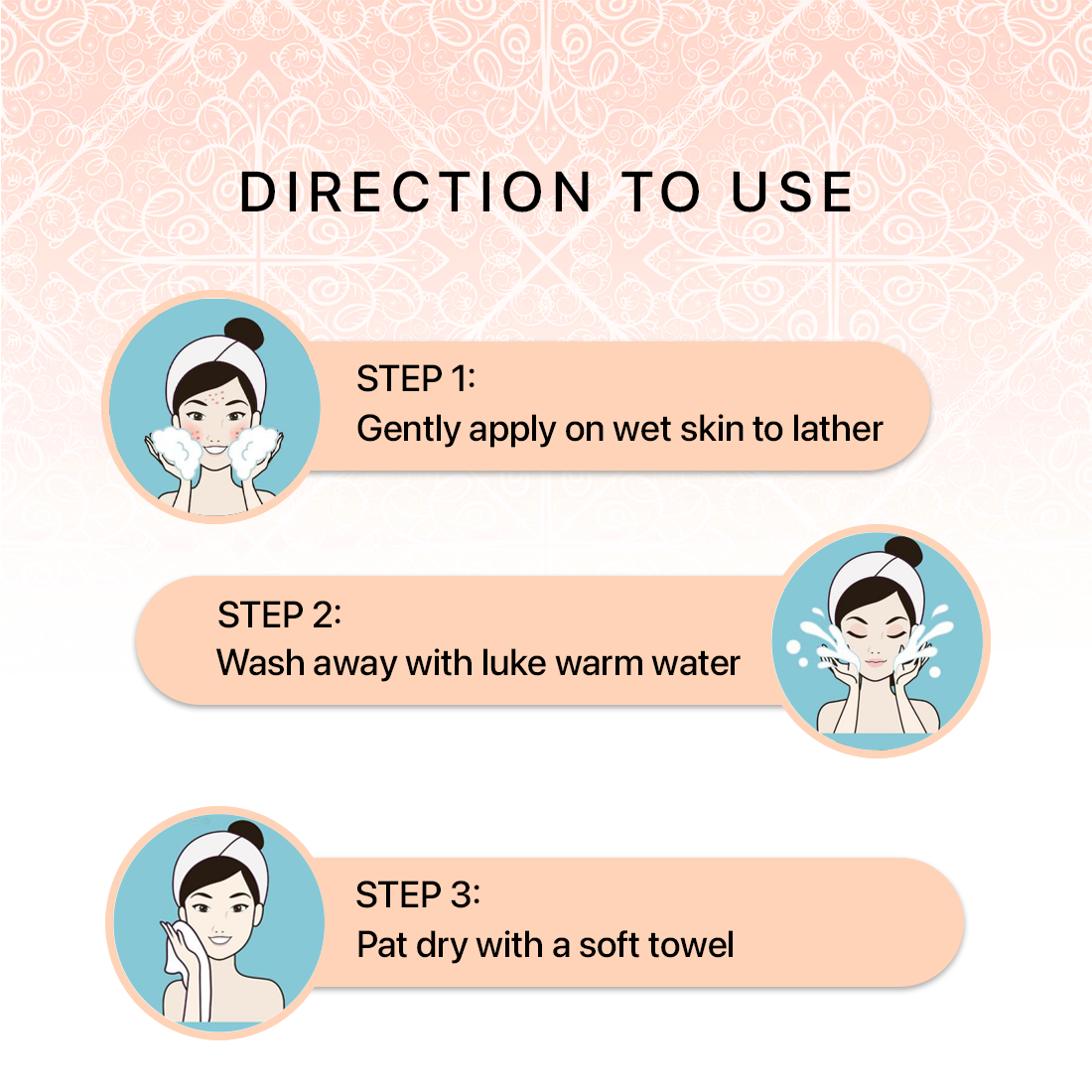 DIRECTION TO USE

STEP 1:
Gently apply on wet skin to lather

STEP 2:
Wash away with luke warm water

STEP 3:
Pat dry with a soft towel